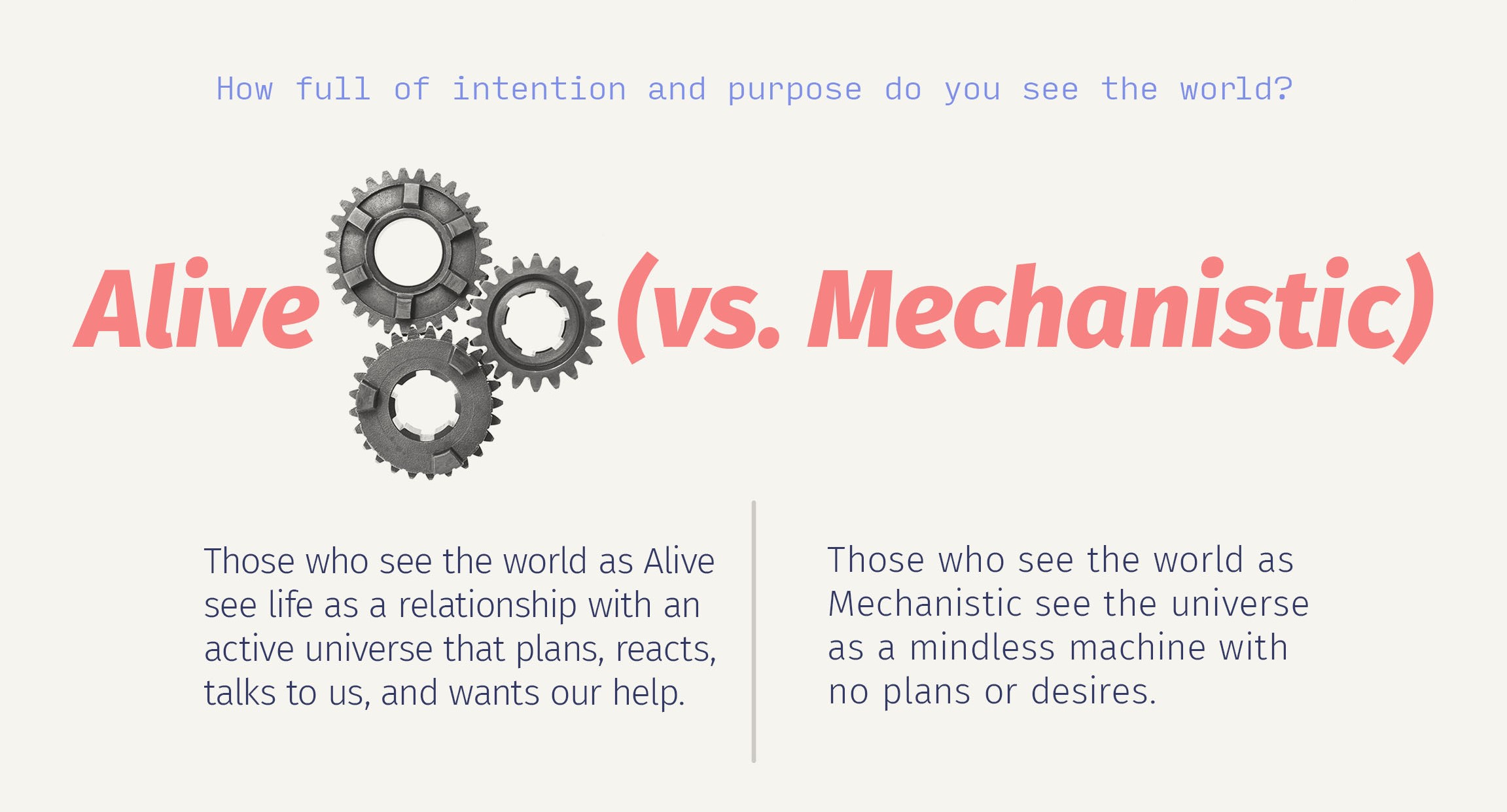 How full of intention and purpose do you see the world?

Alive (vs. Mechanistic)

Those who see the world as Alive see life as a relationship with an active universe that plans, reacts, talks to us, and wants our help.

Those who see the world as Mechanistic see the universe as a mindless machine with no plans or desires.